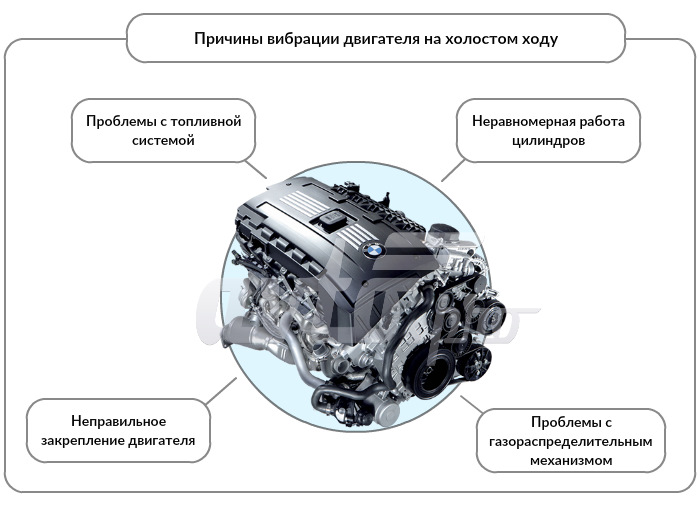 Причины вибрации двигателя на холостом ходу

Проблемы с топливной системой

Неравномерная работа цилиндров

Неправильное закрепление двигателя

Проблемы с газораспределительным механизмом