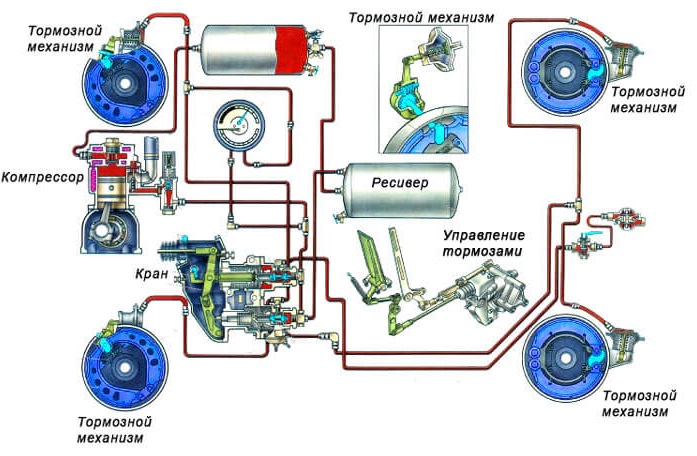 Тормозной механизм

Тормозной механизм

Тормозной механизм

Компрессор

Ресивер

Управление тормозами

Кран

Тормозной механизм

Тормозной механизм