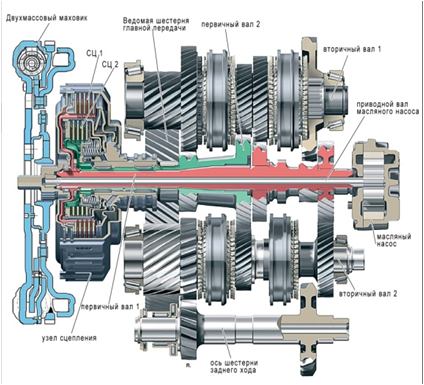 Двухмассовый маховик

Ведомая шестерня главной передачи

первичный вал 2

вторичный вал 1

СЦ 1

СЦ 2

приводной вал масляного насоса

масляный насос

вторичный вал 2

первичный вал 1

узел сцепления

ось шестерни заднего хода